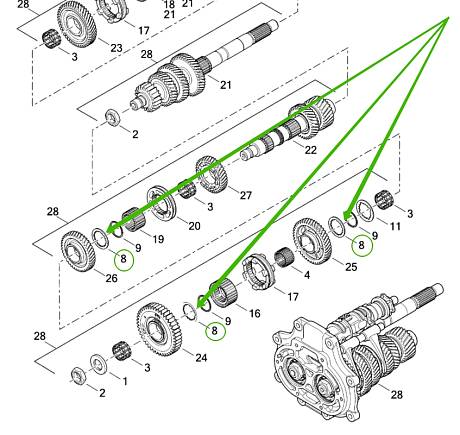 28
18
21
21
17
23
3
28
21
2
22
27
3
20
28
19
9
8
26
3
11
9
8
25
4
17
16
9
8
28
24
3
1
2
28